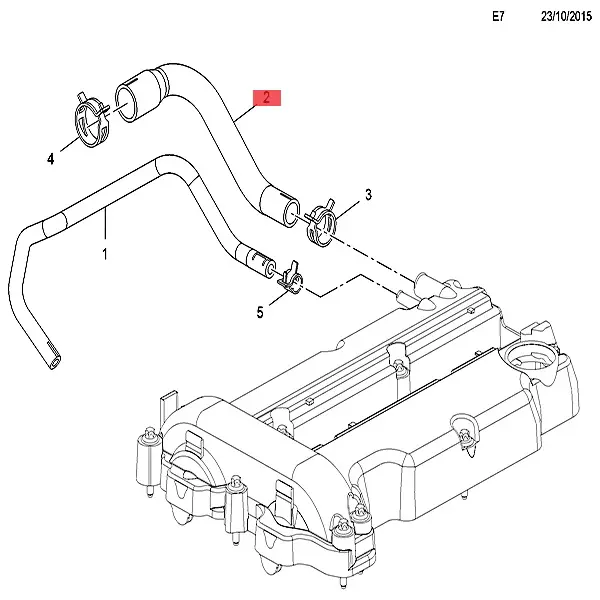 E7 23/10/2015

2

4

3

1

5