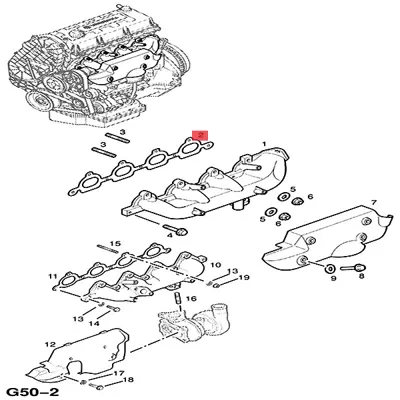 3
3
2
1
5
6
5
6
7
4
15
10
11
13
19
9
8
16
13
14
12
17
18
G50–2