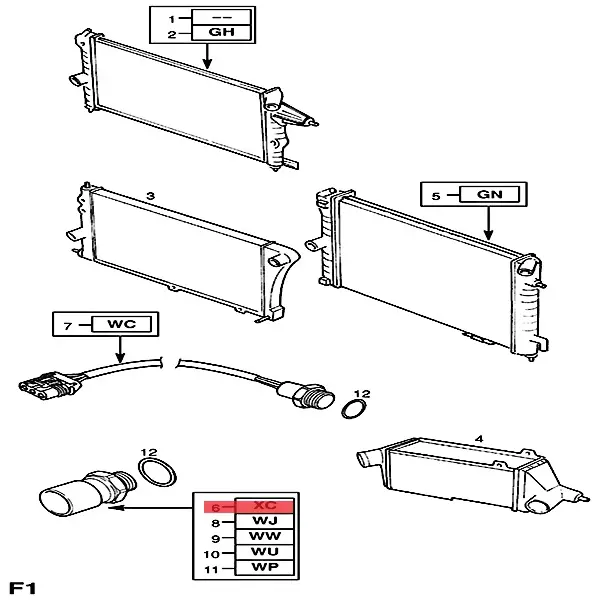 1 --
2 GH

3

5 GN

7 WC

12

12

4

6 XC
8 WJ
9 WW
10 WU
11 WP

F1