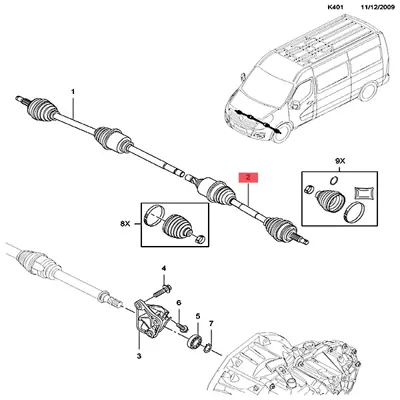 K401 11/12/2009

1

2

9X

8X

4

6

5

7

3