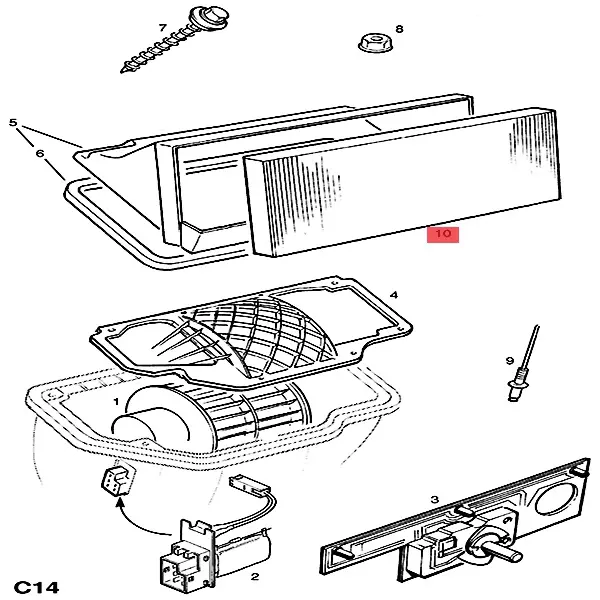 7
8
5
6
10
4
9
1
3
2
C14