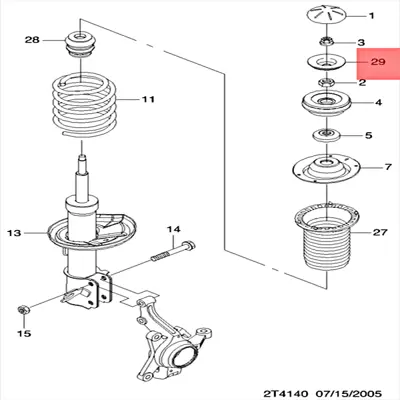 28

11

13

14

15

1

3

29

2

4

5

7

27

2T4140 07/15/2005