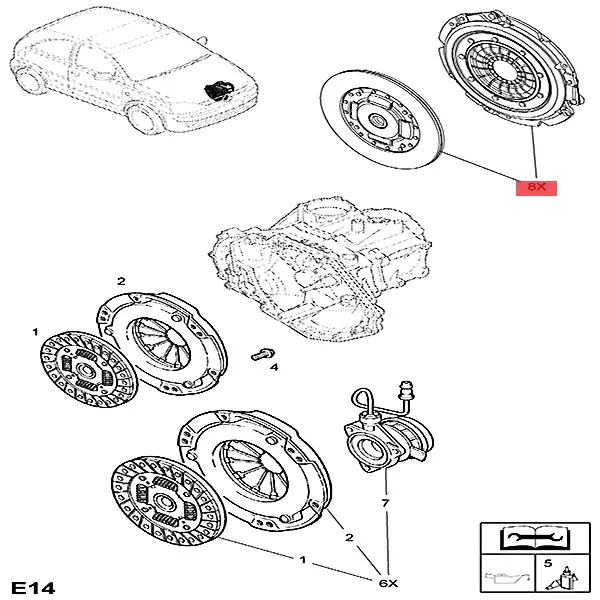 8X

2

1

4

7

2

1

6X

5

E14