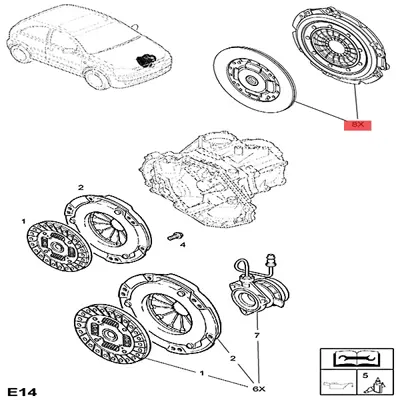 8X

2

1

4

7

2

1

6X

5

E14