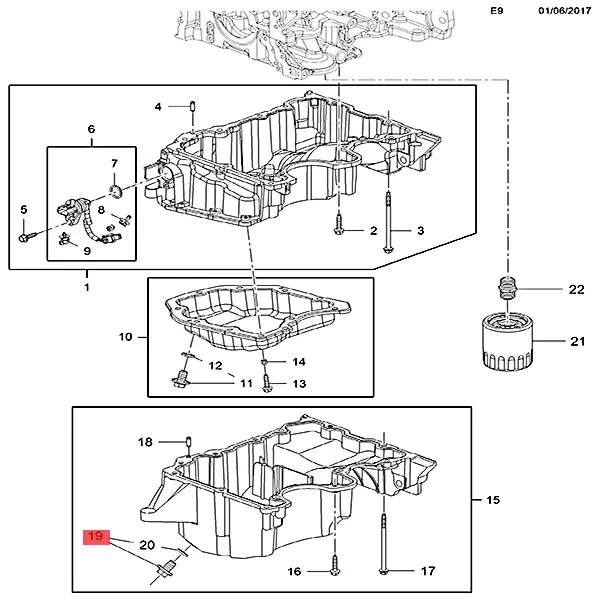 E9 01/06/2017

4
6
7
5
8
9
2
3
1
22
21
10
12
14
11
13
18
15
19
20
16
17