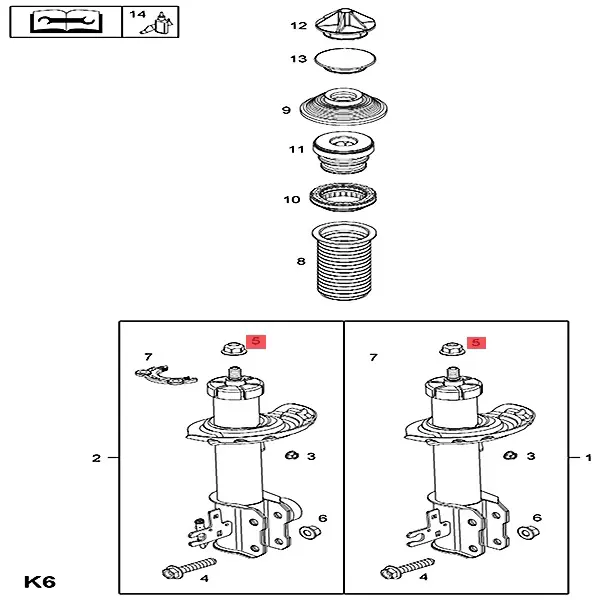 14

12

13

9

11

10

8

5

7

2

3

6

4

5

7

3

1

6

4

K6