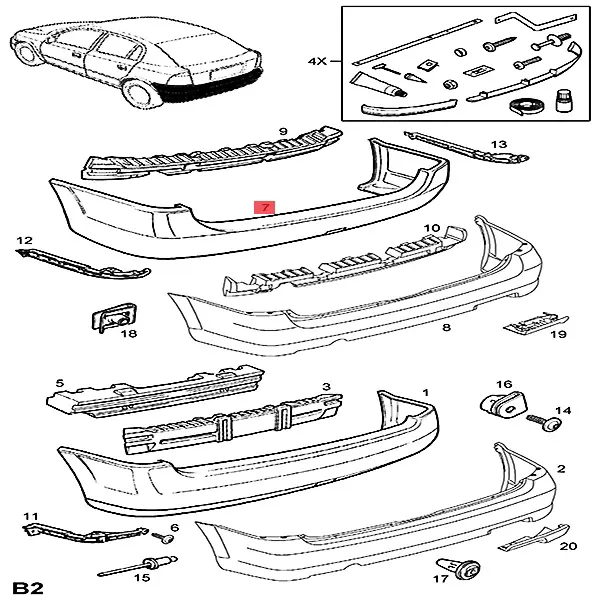 4X

9

13

7

12

10

18

8

19

5

3

1

16

14

2

11

6

20

15

17

B2