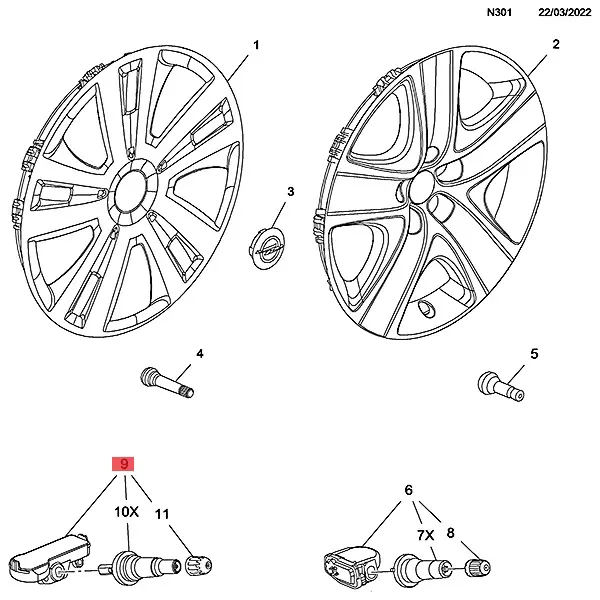 N301 22/03/2022

1

2

3

4

5

9

10X

11

6

7X

8