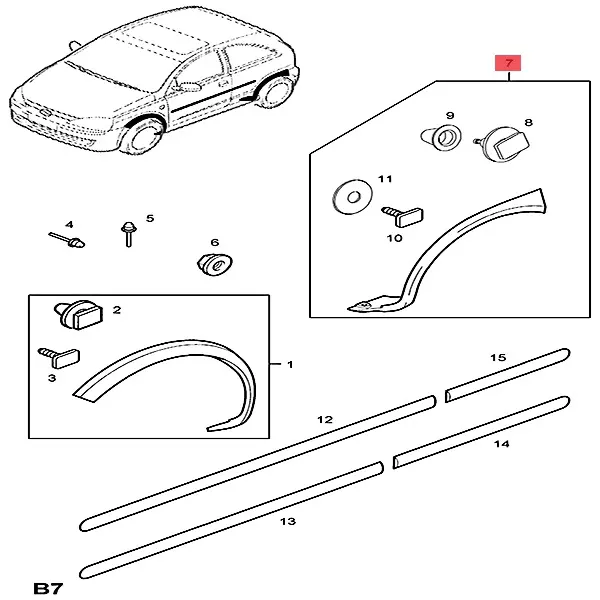 7
9
8
11
10
4
5
6
2
3
1
15
12
14
13
B7