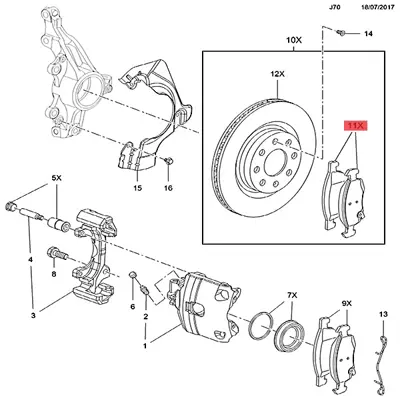 J70 18/07/2017

14

10X

12X

11X

15 16

5X

4

8

3

6

2

1

7X

9X

13