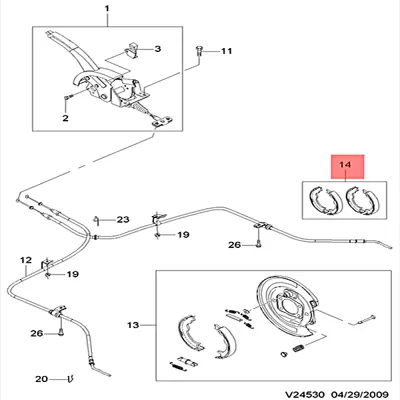 1
3
11
2
14
23
19
26
12
19
13
26
20
V24530 04/29/2009