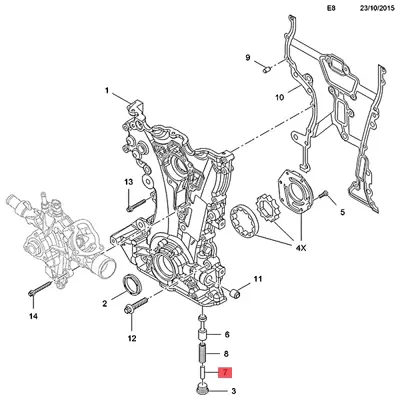 E8 23/10/2015

9

1

10

13

5

4X

11

2

14

12

6

8

7

3