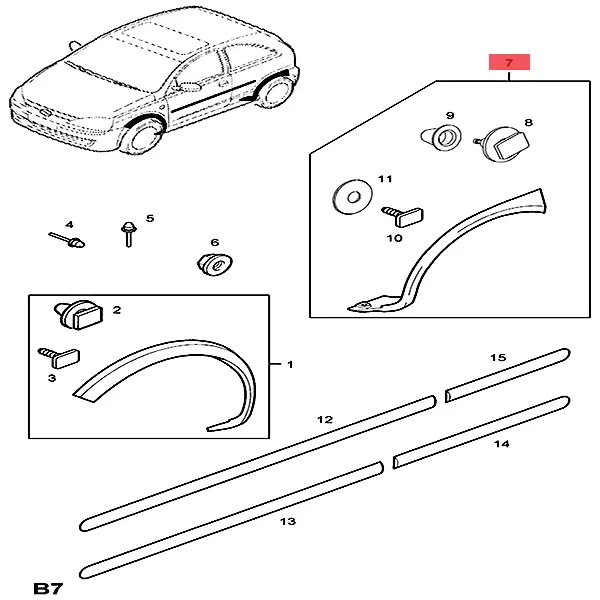 7
9
8
11
10
4
5
6
2
3
1
15
12
14
13
B7