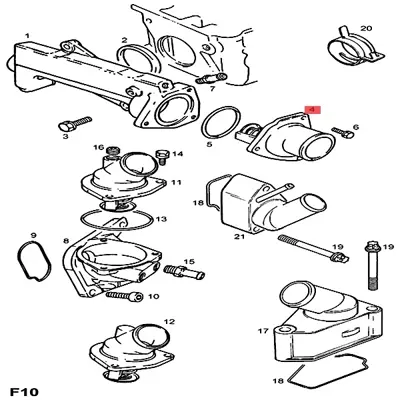 1
2
20
7
4
3
5
6
16
14
11
18
13
21
9
8
19
19
15
10
12
17
18
F10