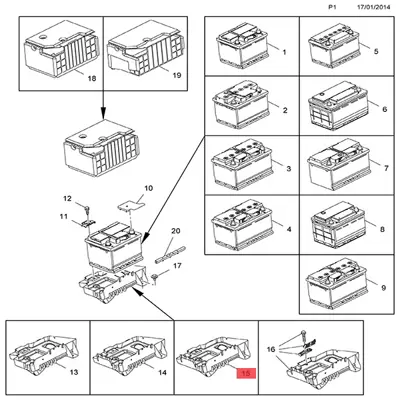 P1 17/01/2014

18
19

1
5
2
6
3
7
4
8
9

10
12
11
20
17

13
14
15
16