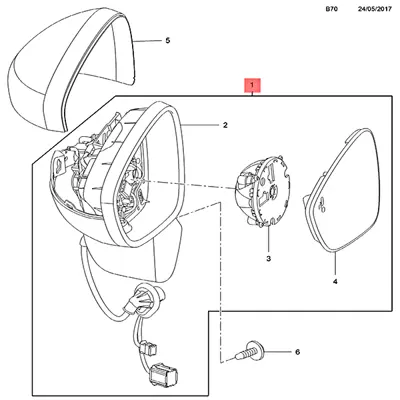 B70 24/05/2017

5

1

2

3

4

6