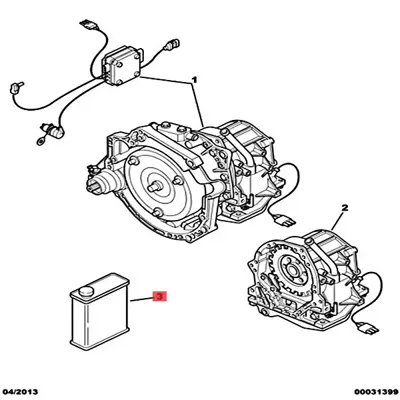 1

2

3

04/2013

00031399