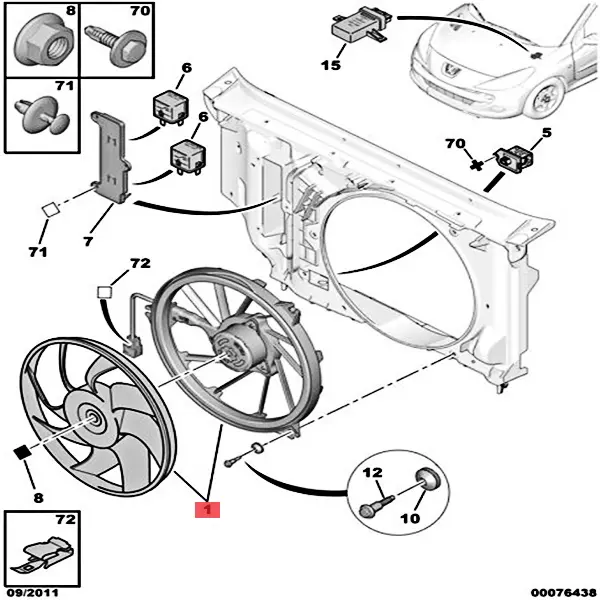 8
70
71
6
6
15
70
5
71
7
72
8
1
12
10
72
09/2011
00076438