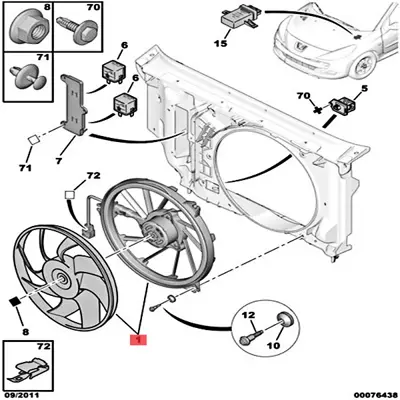 8
70
71
6
6
15
70
5
71
7
72
8
1
12
10
72
09/2011
00076438