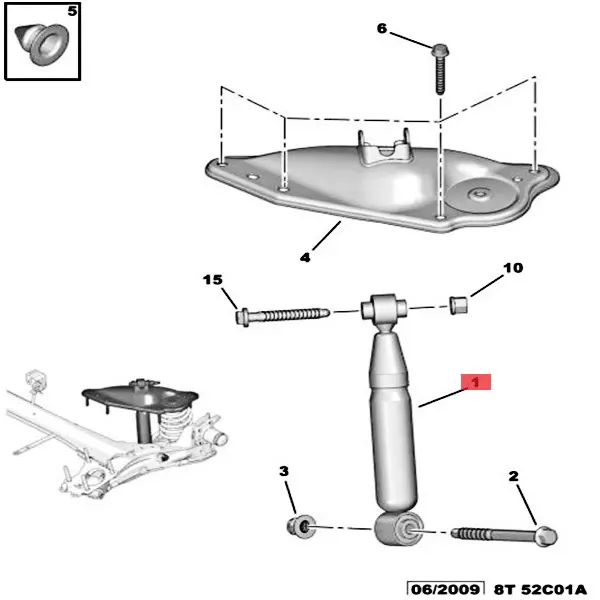 5

6

4

15

10

1

3

2

06/2009 8T 52C01A