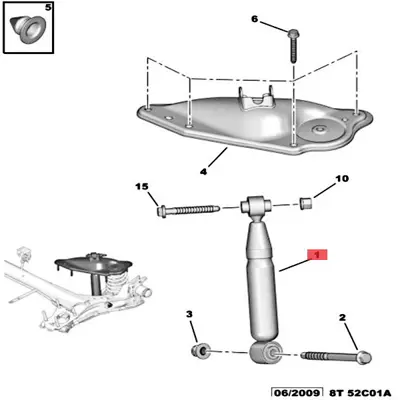 5
6
4
15
10
1
3
2
06/2009 8T 52C01A