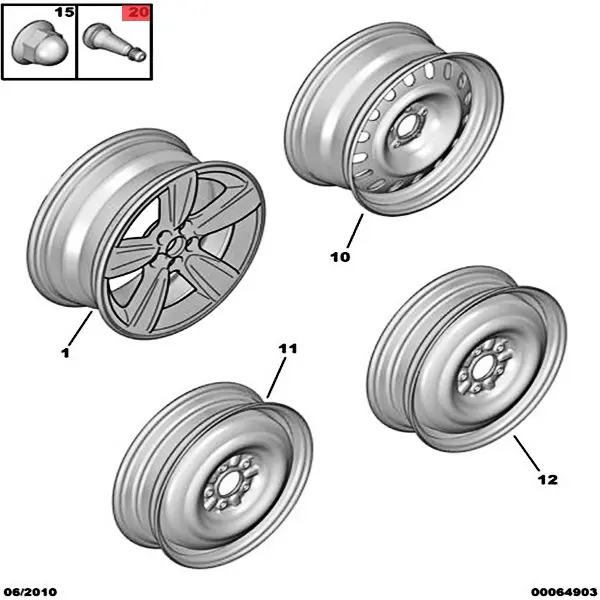 15
20
10
1
11
12
06/2010
00064903