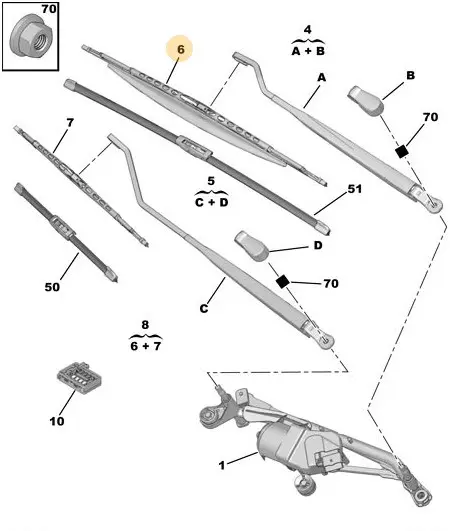 70

6

4
A + B

A

B

70

7

5
C + D

51

D

70

50

C

8
6 + 7

10

1