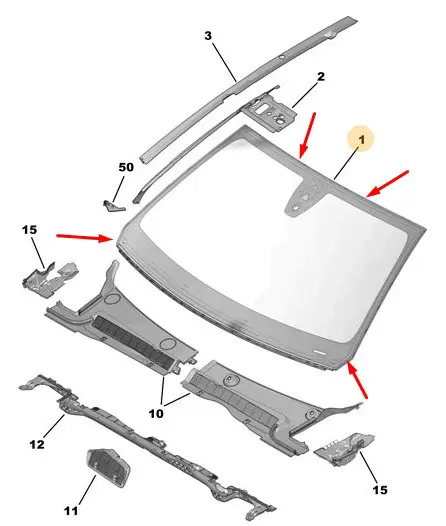 3
2
1
50
15
10
12
11
15