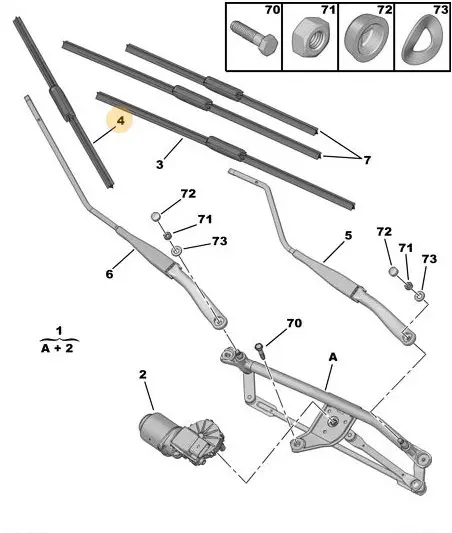 70 71 72 73

4

3

7

72

71

73

6

5

72

71

73

1
A + 2

70

A

2