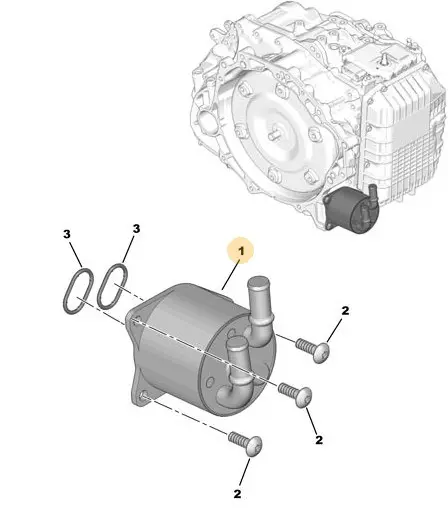 3
3
1
2
2
2