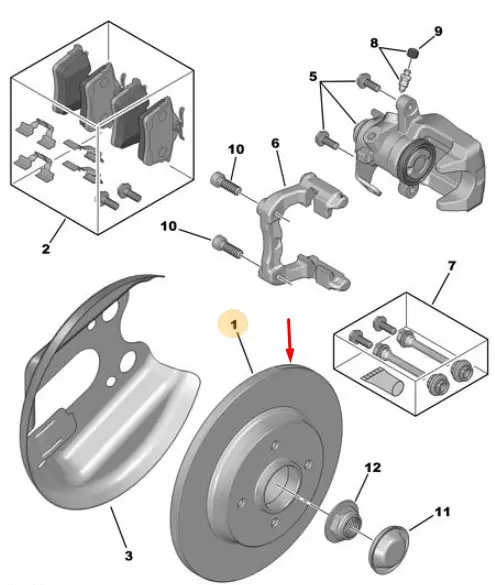 9
8
5
10
6
10
2
7
1
12
11
3