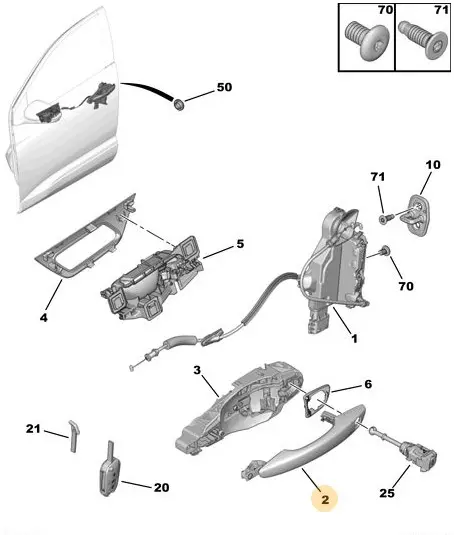 70
71
50
71
10
5
70
4
1
3
6
21
20
2
25