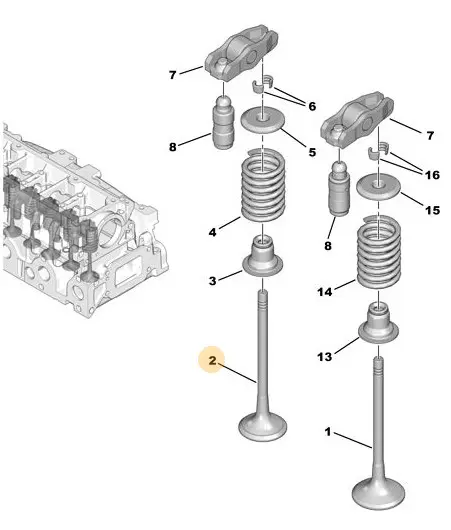 7
6
8
5
4
3
2
7
16
15
8
14
13
1