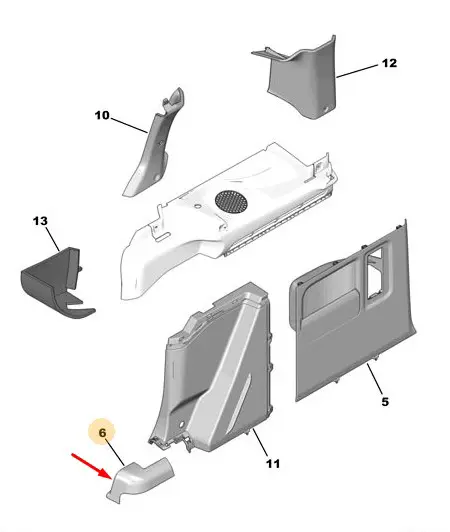 12
10
13
5
6
11