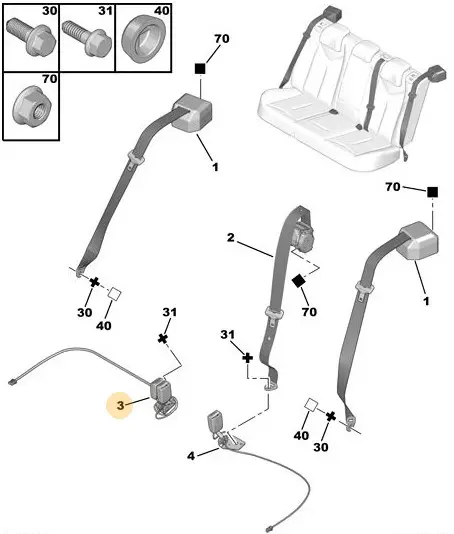 30
31
40
70
70
1
70
2
1
70
30
40
31
31
3
40
30
4