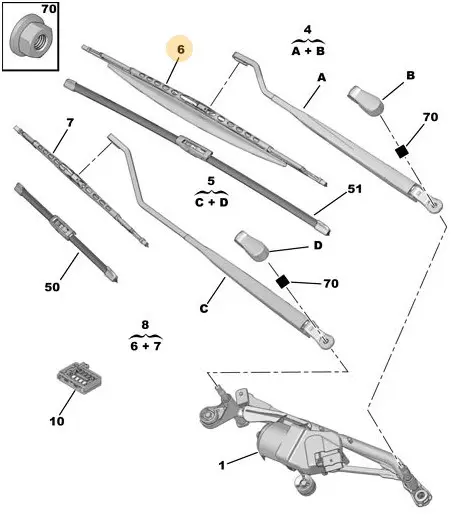 70

6

4
A + B

A

B

70

7

5
C + D

51

D

70

50

C

8
6 + 7

10

1