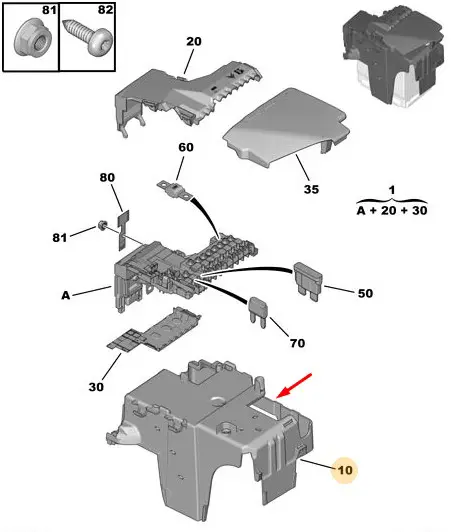 81
82
20
60
35
1
A + 20 + 30
80
81
A
50
70
30
10