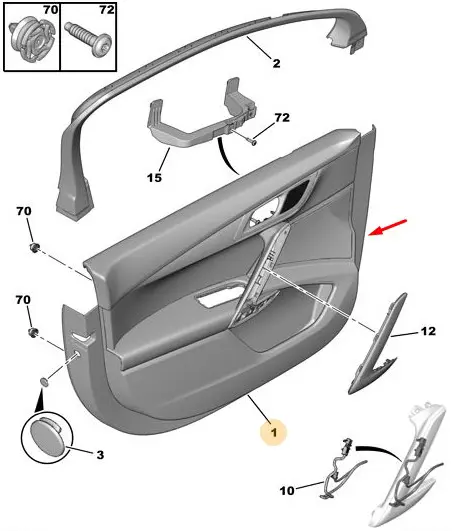 70
72
2
72
15
70
70
12
1
3
10