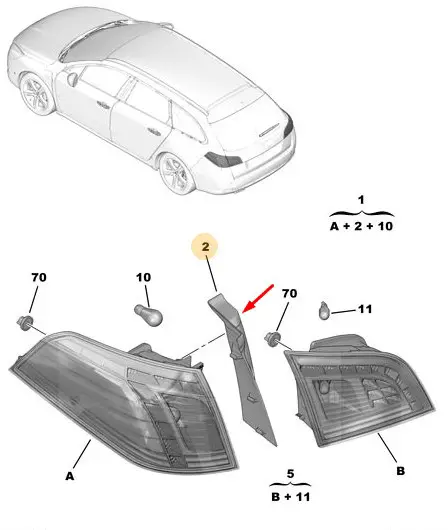 1
A + 2 + 10

2

70

10

70

11

A

B

5
B + 11