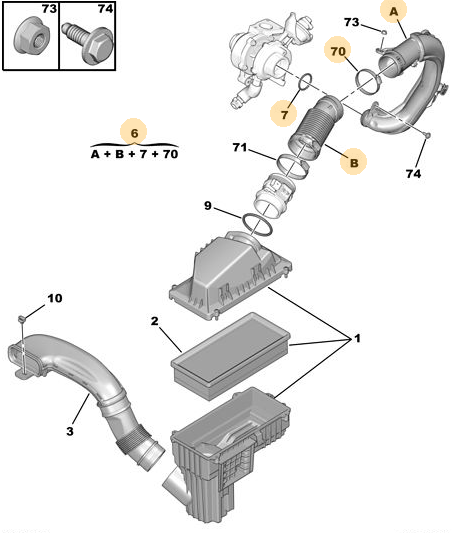 73
74
A
73
70
7
6
A + B + 7 + 70
71
B
74
9
10
2
1
3