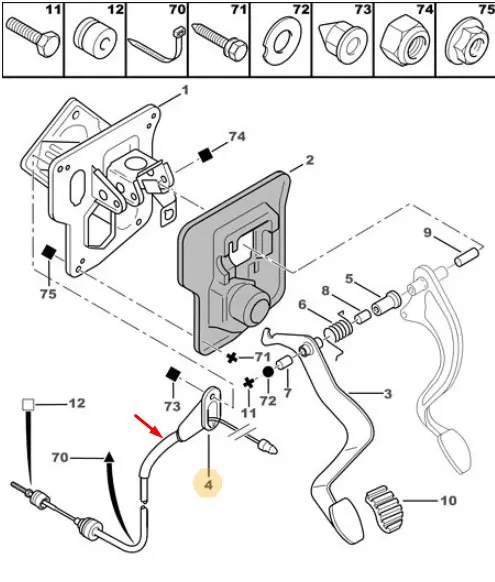 11 12 70 71 72 73 74 75

1
74
2
9
75
5
8
6
71
73
11
72
7
3
12
70
4
10