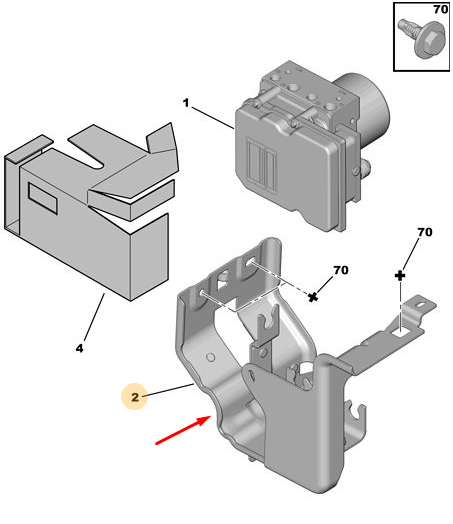 70

1

70

70

4

2