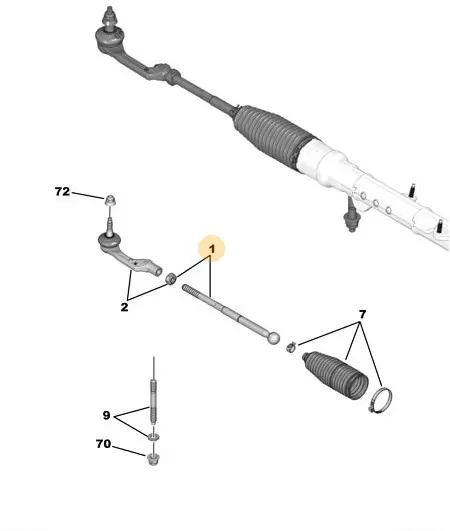 72

1

2

7

9

70