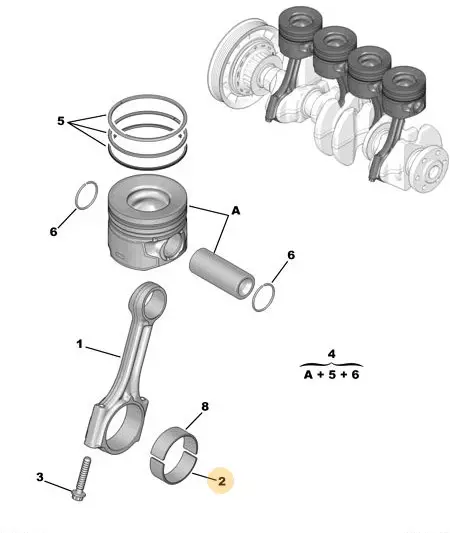 5

6

A

6

1

4
A + 5 + 6

8

3

2