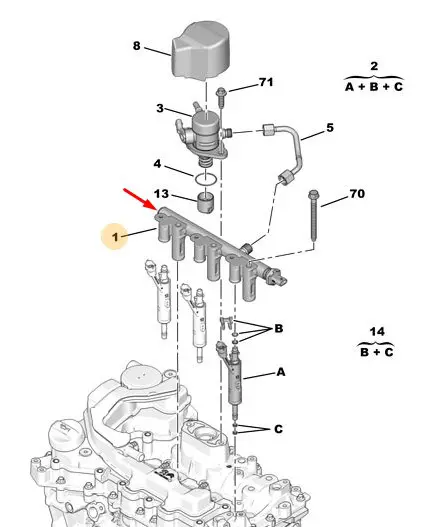 8

2
A + B + C

71

3

5

4

13

70

1

B

14
B + C

A

C