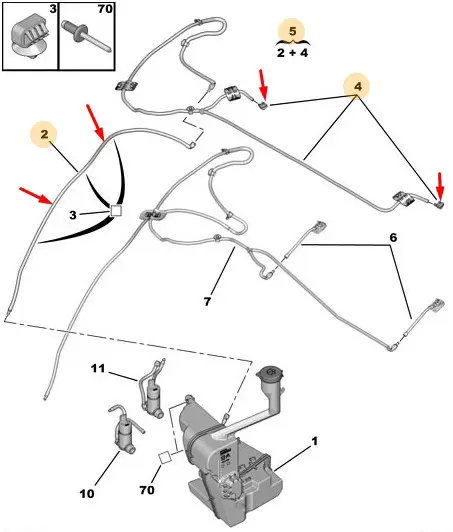 3
70
5
2 + 4
4
2
3
6
7
11
1
10
70