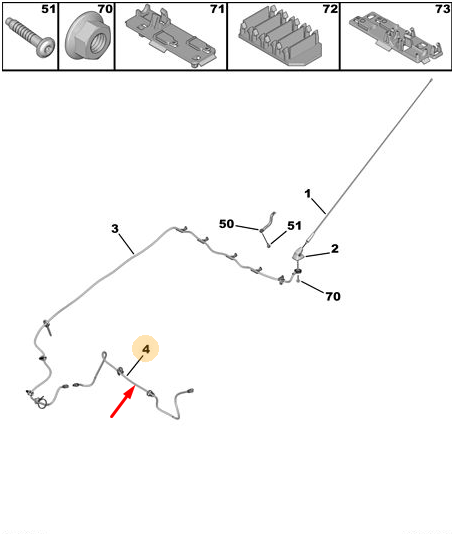 51
70
71
72
73

1
3
50
51
2
70
4