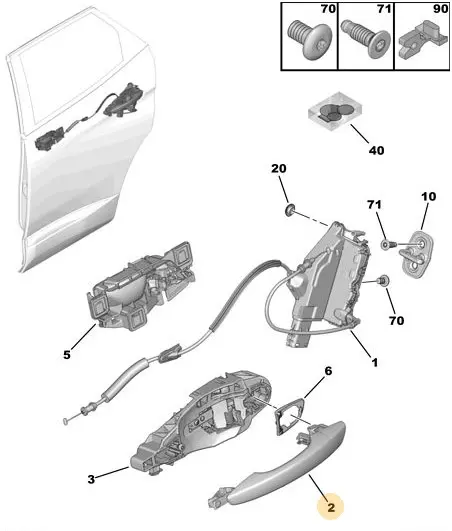 70
71
90
40
20
71
10
70
5
1
6
3
2