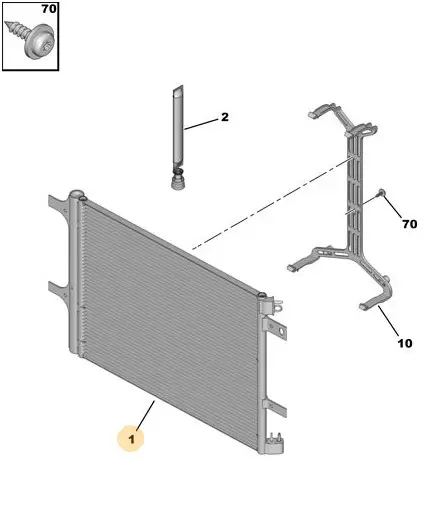 70

2

70

10

1