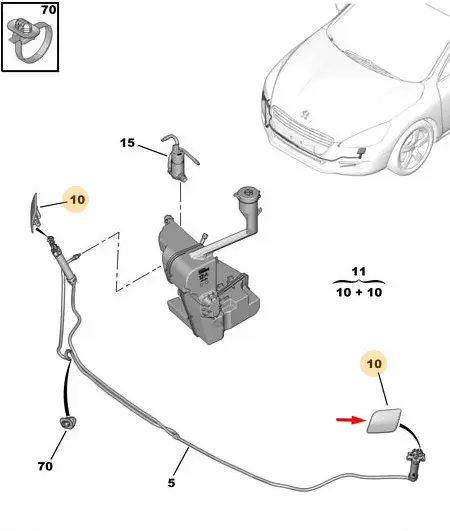 70

15

10

11
10 + 10

10

70

5